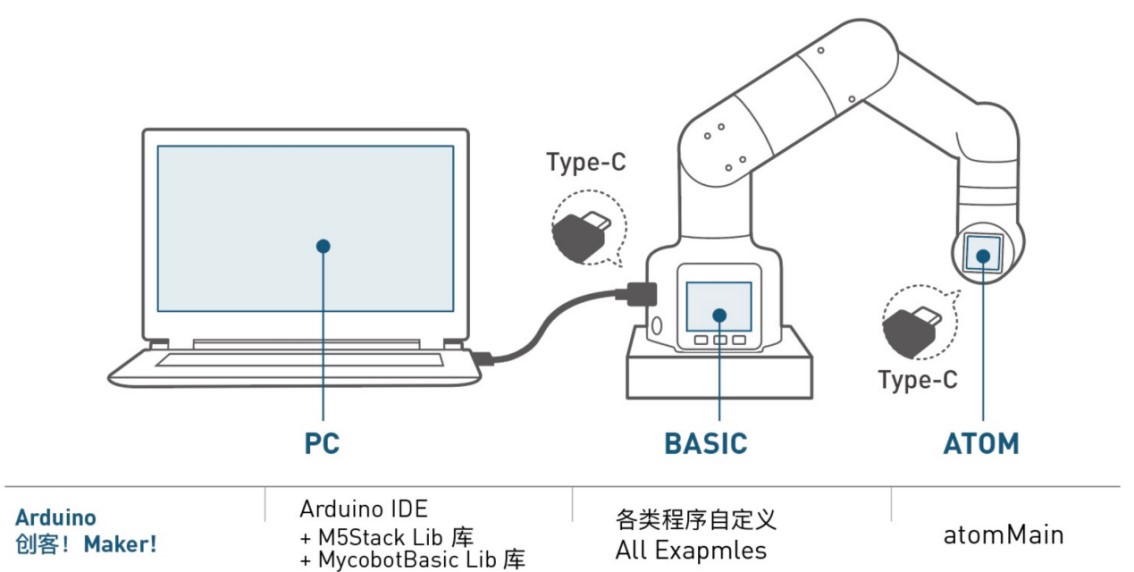 Type-C

Type-C

PC

BASIC

ATOM

| Arduino 创客！Maker! | Arduino IDE + M5Stack Lib 库 + MycobotBasic Lib 库 | 各类程序自定义 All Exapmles | atomMain |
|---|---|---|---|